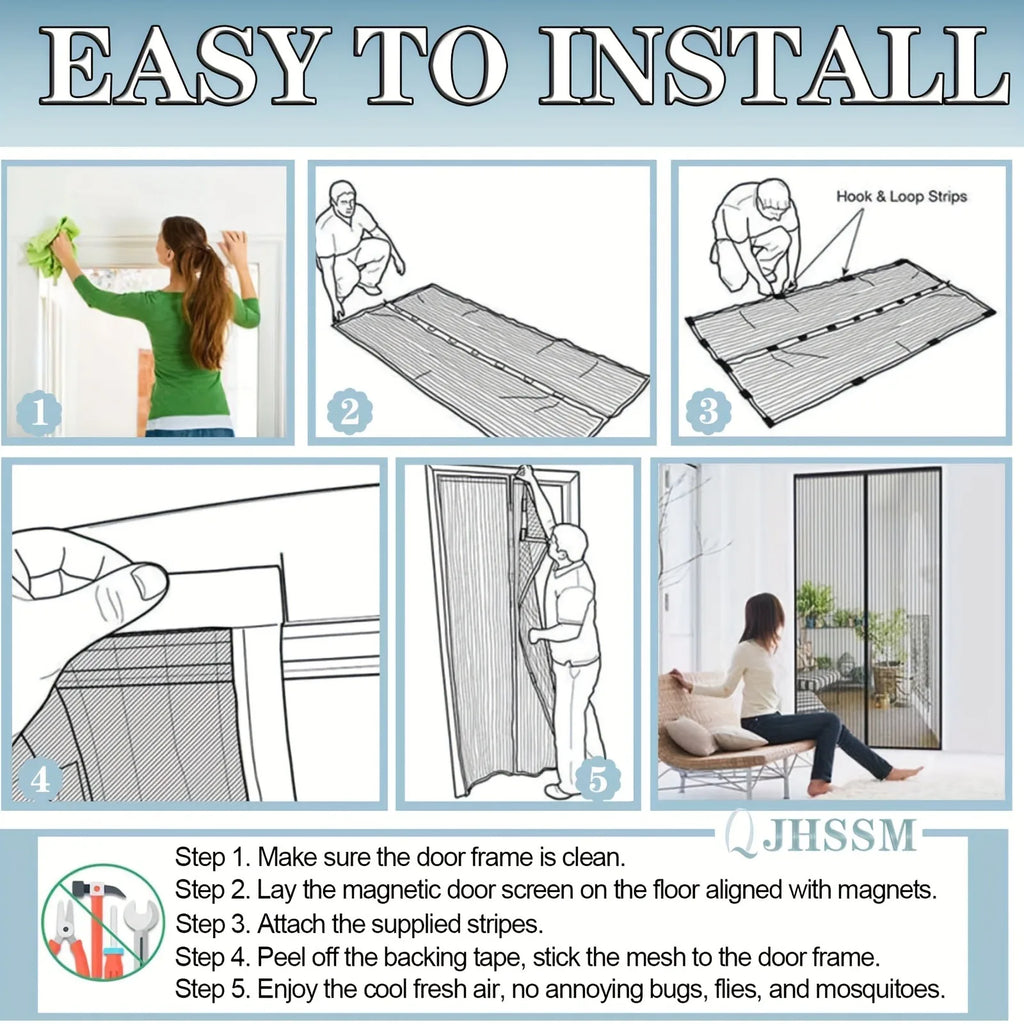 EASY TO INSTALL

1

2

Hook & Loop Strips

3

4

5

QJHSSM

Step 1. Make sure the door frame is clean.
Step 2. Lay the magnetic door screen on the floor aligned with magnets.
Step 3. Attach the supplied stripes.
Step 4. Peel off the backing tape, stick the mesh to the door frame.
Step 5. Enjoy the cool fresh air, no annoying bugs, flies, and mosquitoes.